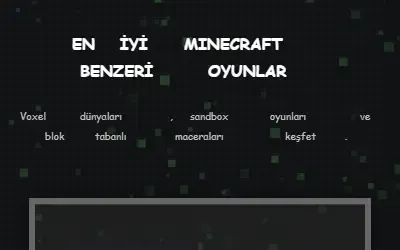 EN İYİ MINECRAFT BENZERİ OYUNLAR

Voxel dünyaları , sandbox oyunları ve blok tabanlı maceraları keşfet .